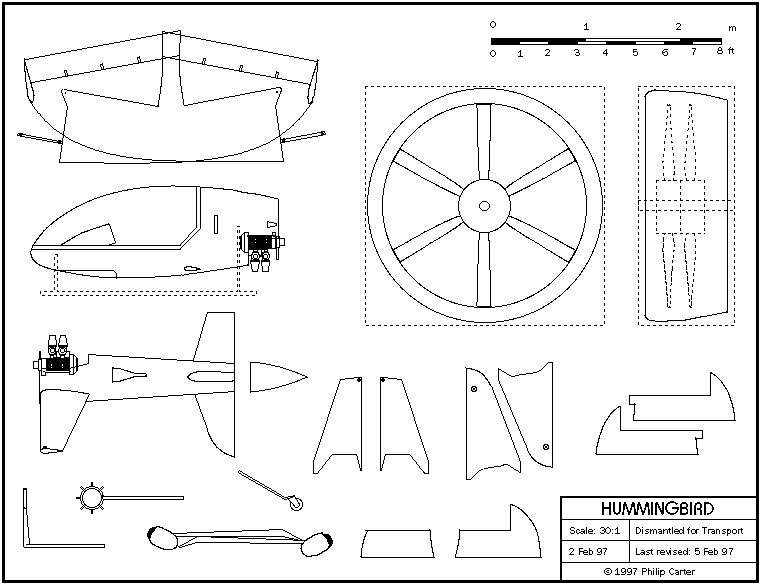 0 1 2 m
0 1 2 3 4 5 6 7 8 ft

HUMMINGBIRD

| Scale: 30:1 | Dismantled for Transport |
|---|---|
| 2 Feb 97 | Last revised: 5 Feb 97 |

© 1997 Philip Carter